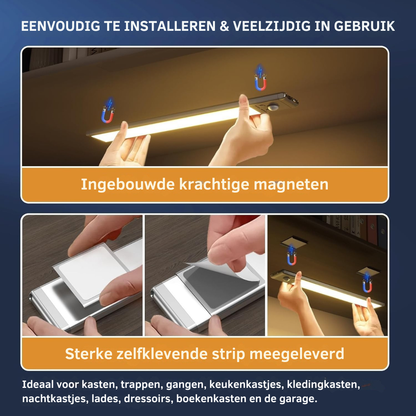 EENVOUDIG TE INSTALLEREN & VEELZIJDIG IN GEBRUIK

Ingebouwde krachtige magneten

Sterke zelfklevende strip meegeleverd

Ideaal voor kasten, trappen, gangen, keukenkastjes, kledingkasten, nachtkastjes, lades, dressoirs, boekenkasten en de garage.